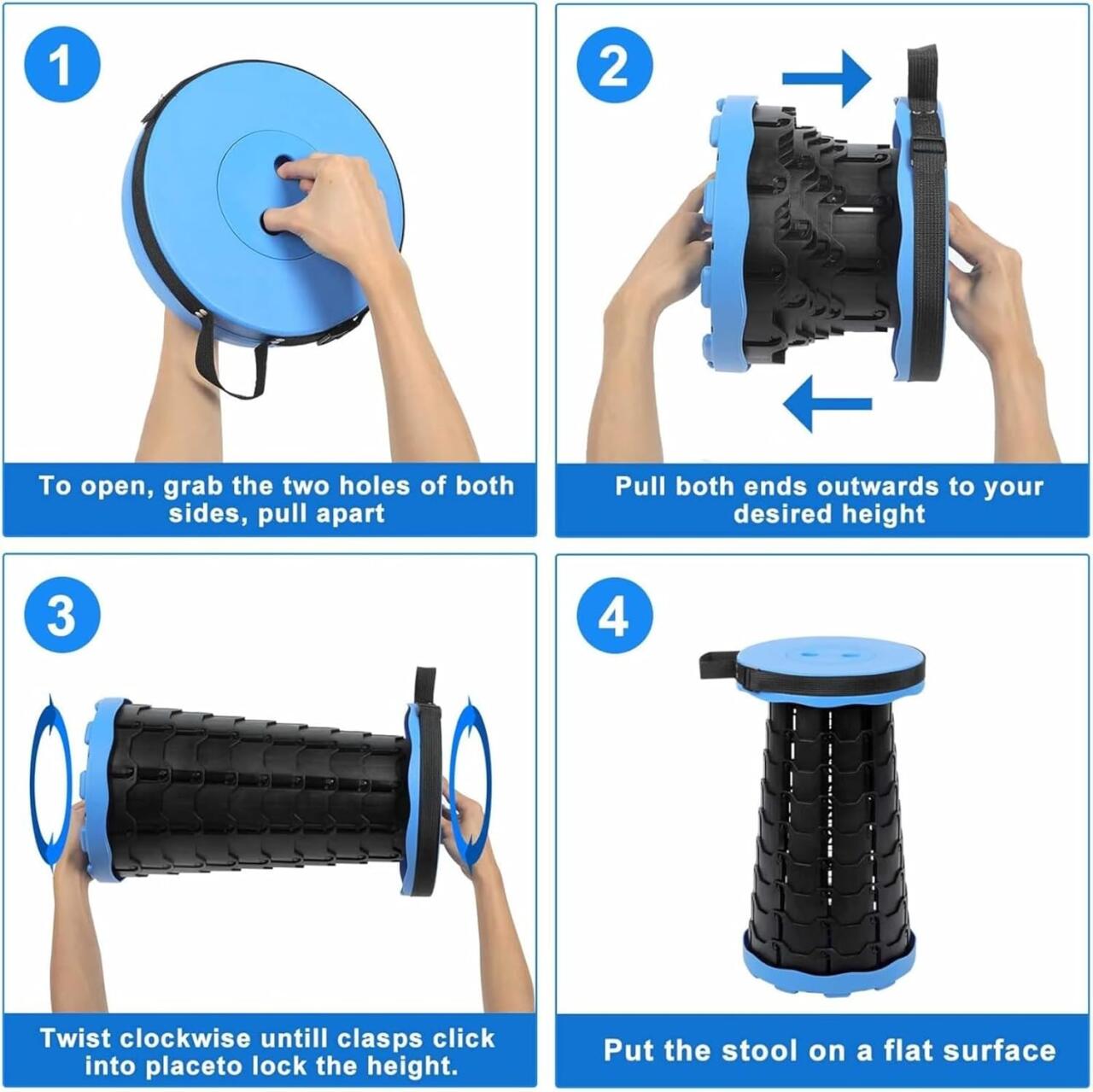 1

To open, grab the two holes of both sides, pull apart

2

Pull both ends outwards to your desired height

3

Twist clockwise untill clasps click into placeto lock the height.

4

Put the stool on a flat surface