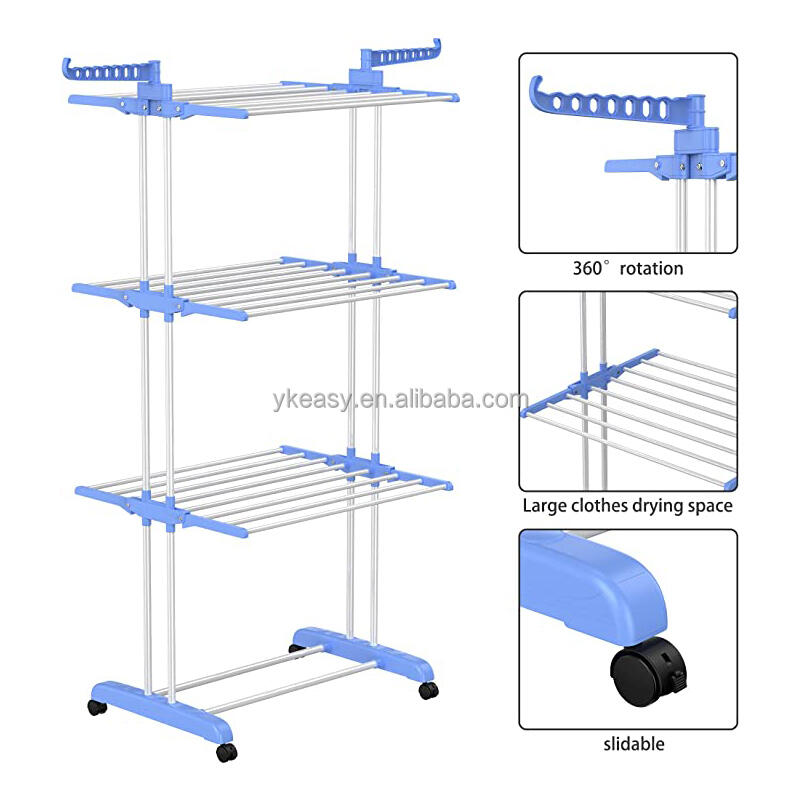 ykeasy.en.alibaba.com

360° rotation

Large clothes drying space

slidable