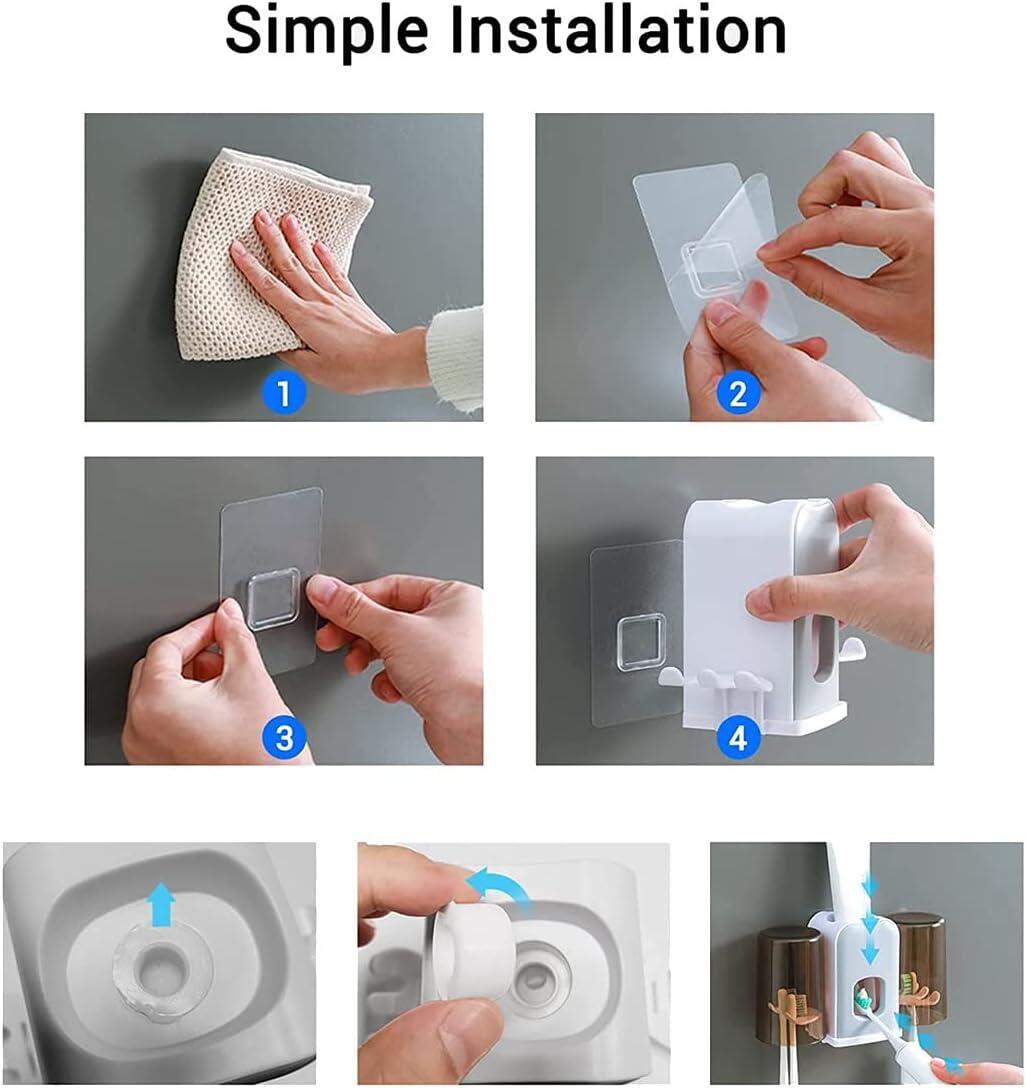 Simple Installation

1

2

3

4